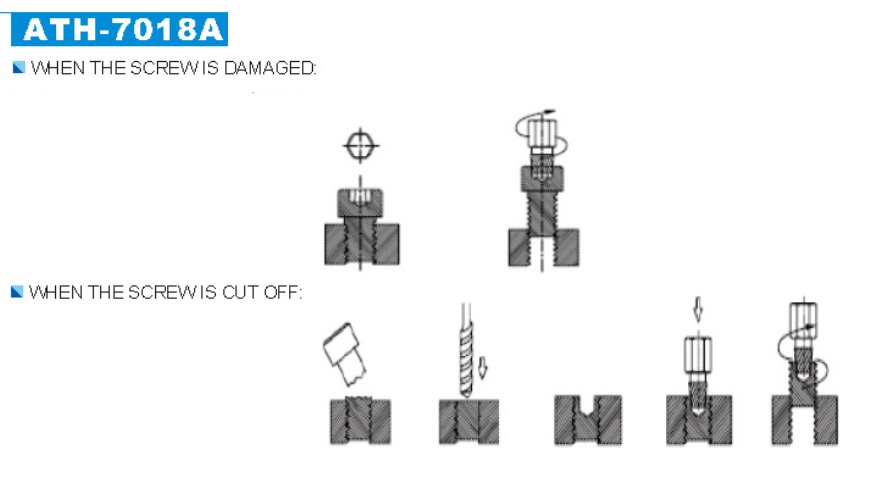 ATH-7018A

WHEN THE SCREW IS DAMAGED:

WHEN THE SCREW IS CUT OFF: